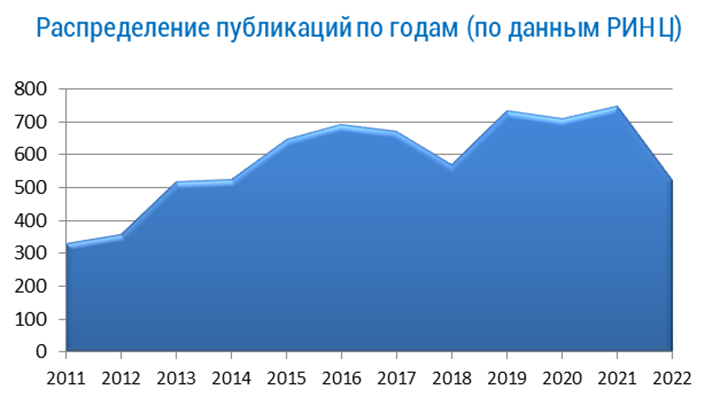 Распределение публикаций по годам (по данным РИНЦ)

800
700
600
500
400
300
200
100
0

2011 2012 2013 2014 2015 2016 2017 2018 2019 2020 2021 2022