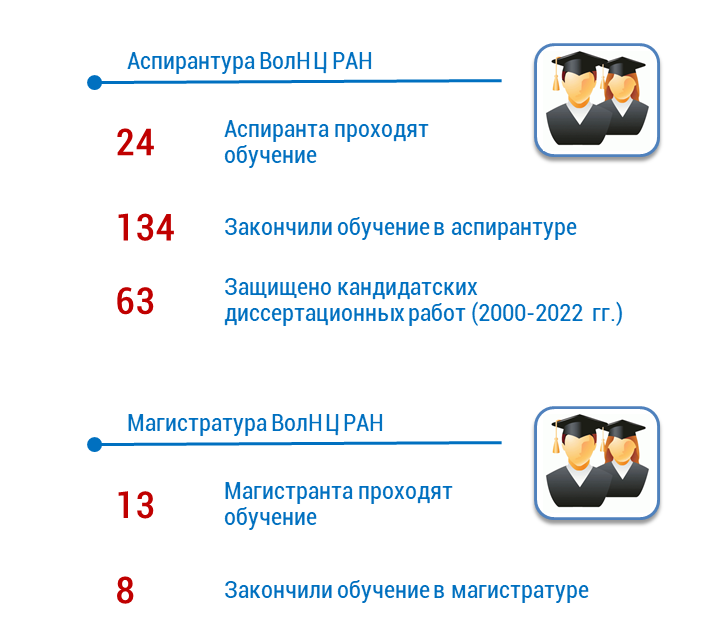 Аспирантура ВолНЦ РАН

24 Аспиранта проходят обучение

134 Закончили обучение в аспирантуре

63 Защищено кандидатских диссертационных работ (2000-2022 гг.)

Магистратура ВолНЦ РАН

13 Магистранта проходят обучение

8 Закончили обучение в магистратуре