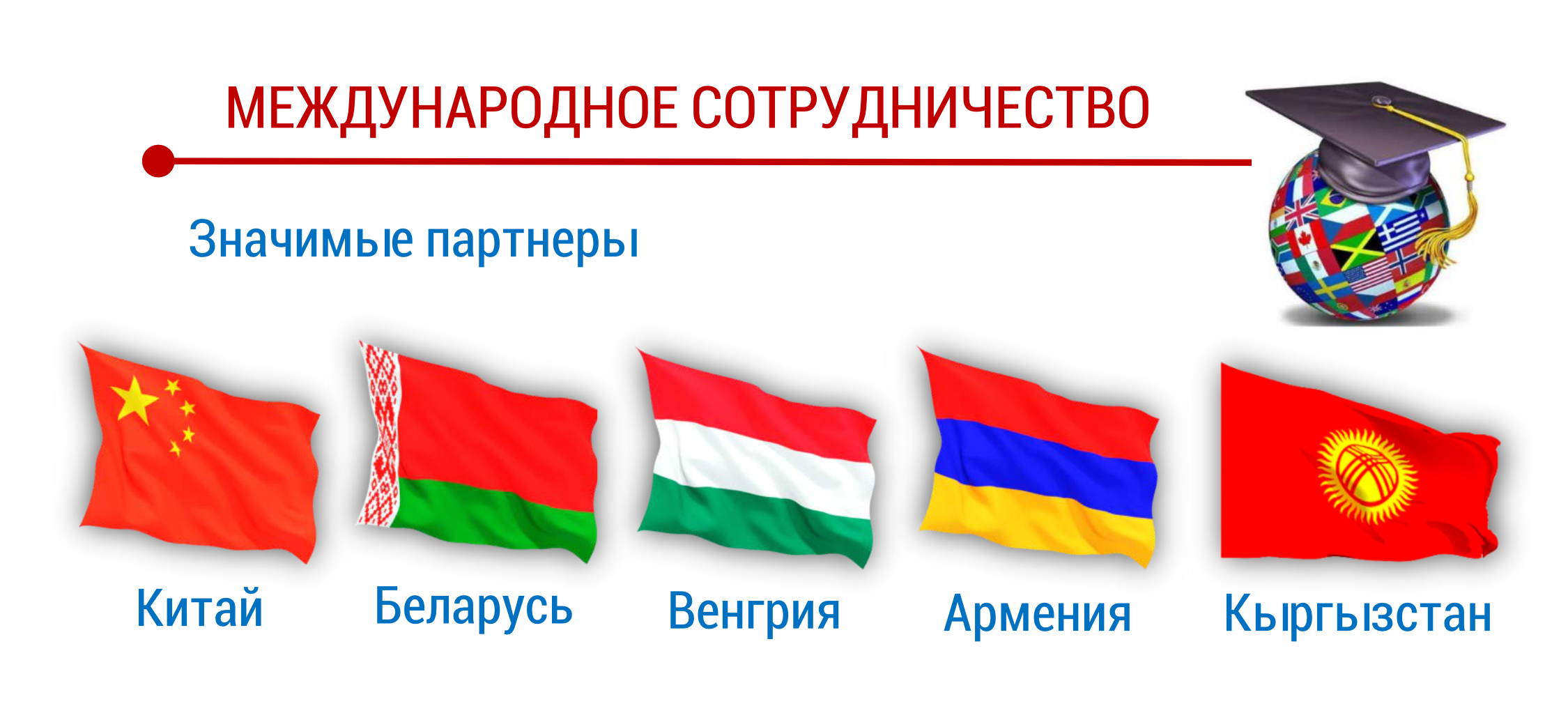 МЕЖДУНАРОДНОЕ СОТРУДНИЧЕСТВО

Значимые партнеры

Китай

Беларусь

Венгрия

Армения

Кыргызстан